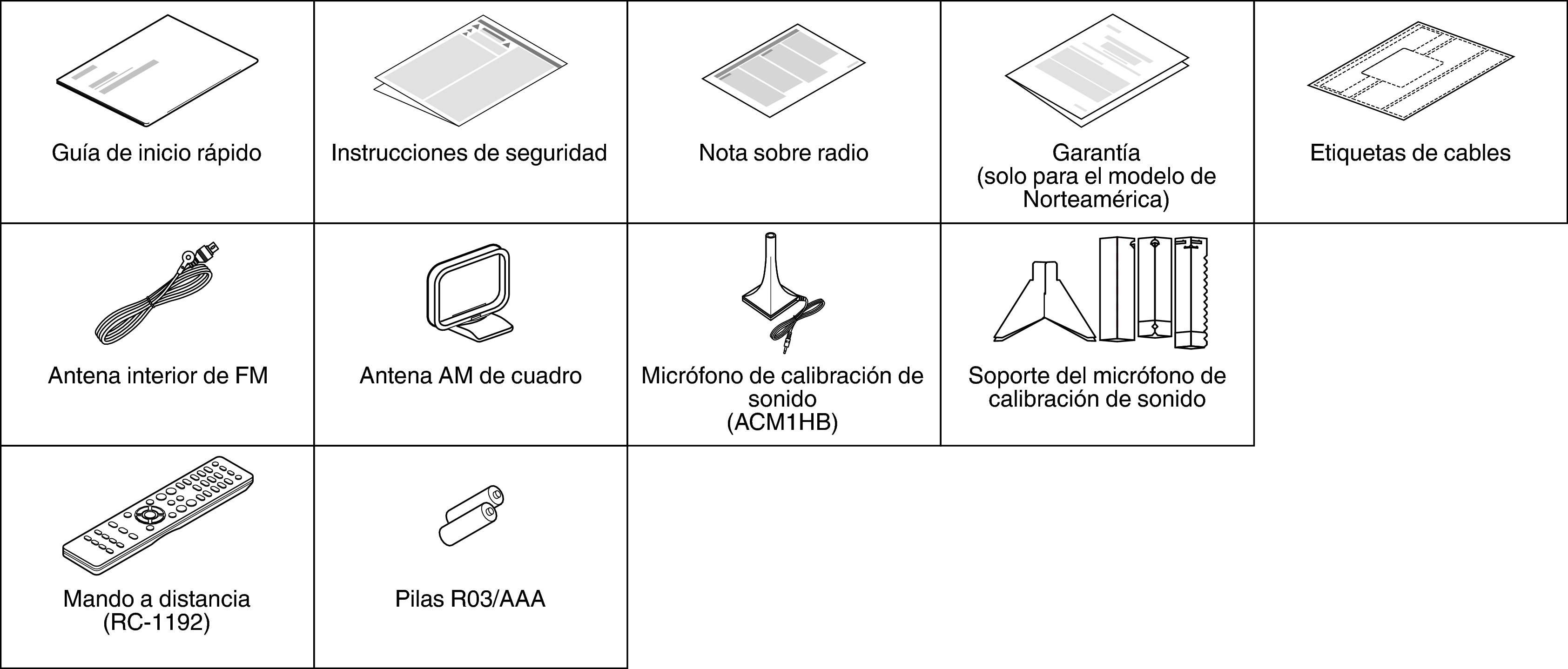 | Guía de inicio rápido | Instrucciones de seguridad | Nota sobre radio | Garantía (solo para el modelo de Norteamérica) | Etiquetas de cables |
|---|---|---|---|---|
| Antena interior de FM | Antena AM de cuadro | Micrófono de calibración de sonido (ACM1HB) | Soporte del micrófono de calibración de sonido | |
| Mando a distancia (RC-1192) | Pilas R03/AAA | | | |